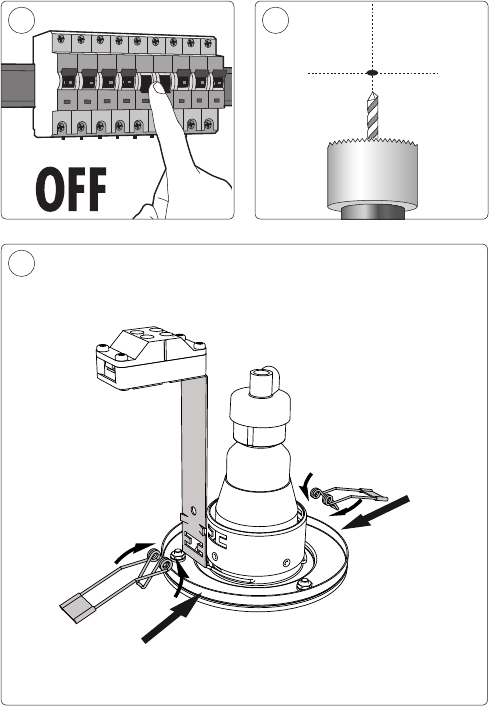 OFF