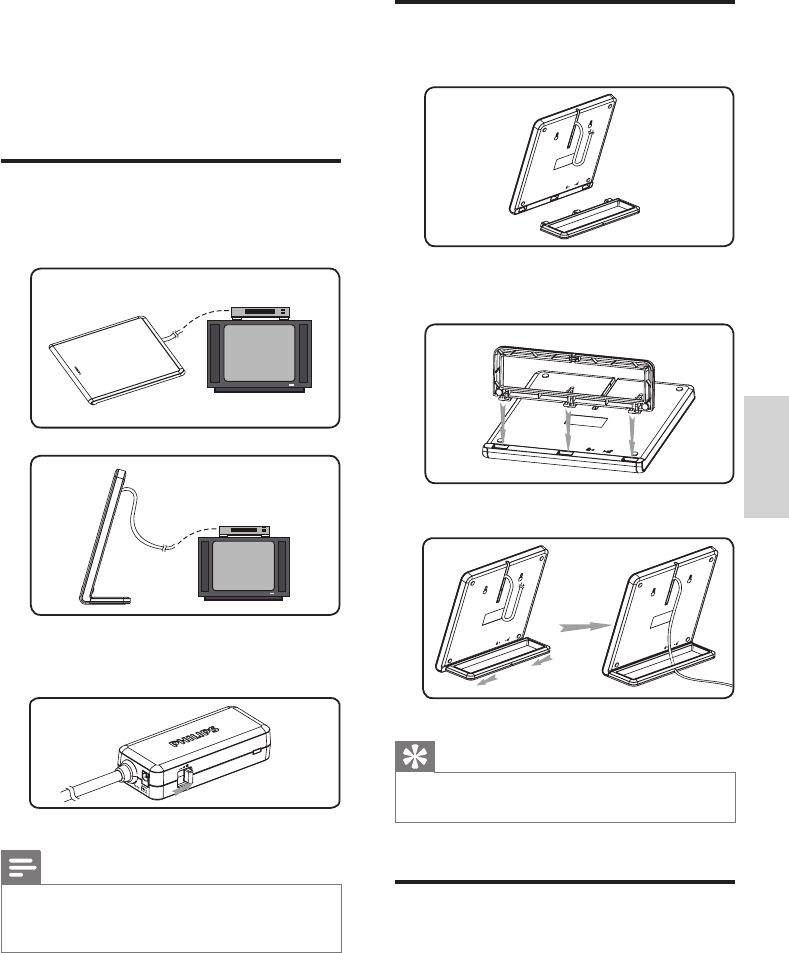 PHILIPS