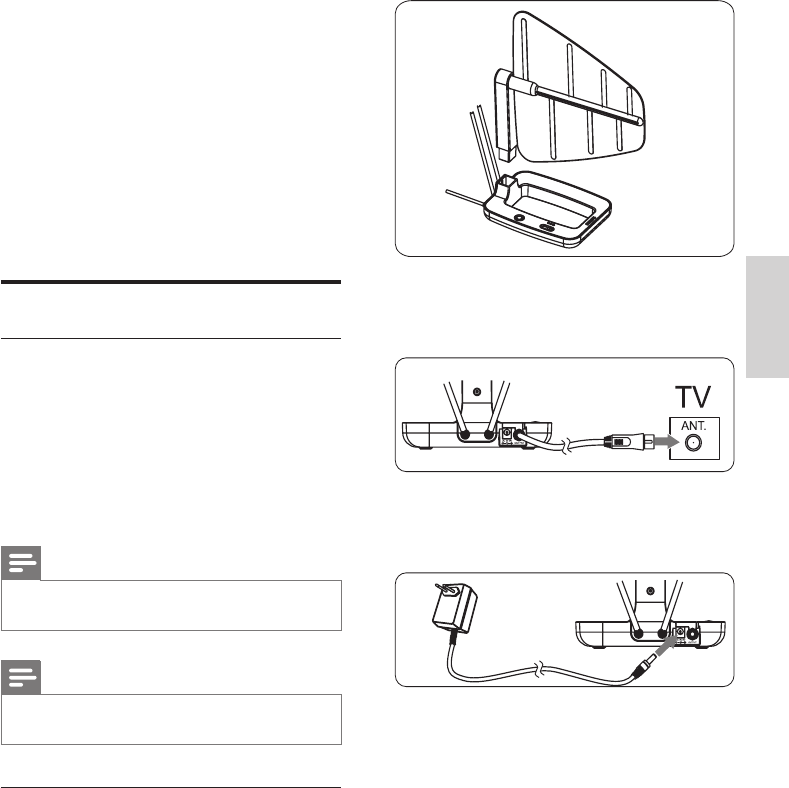 TV
ANT.