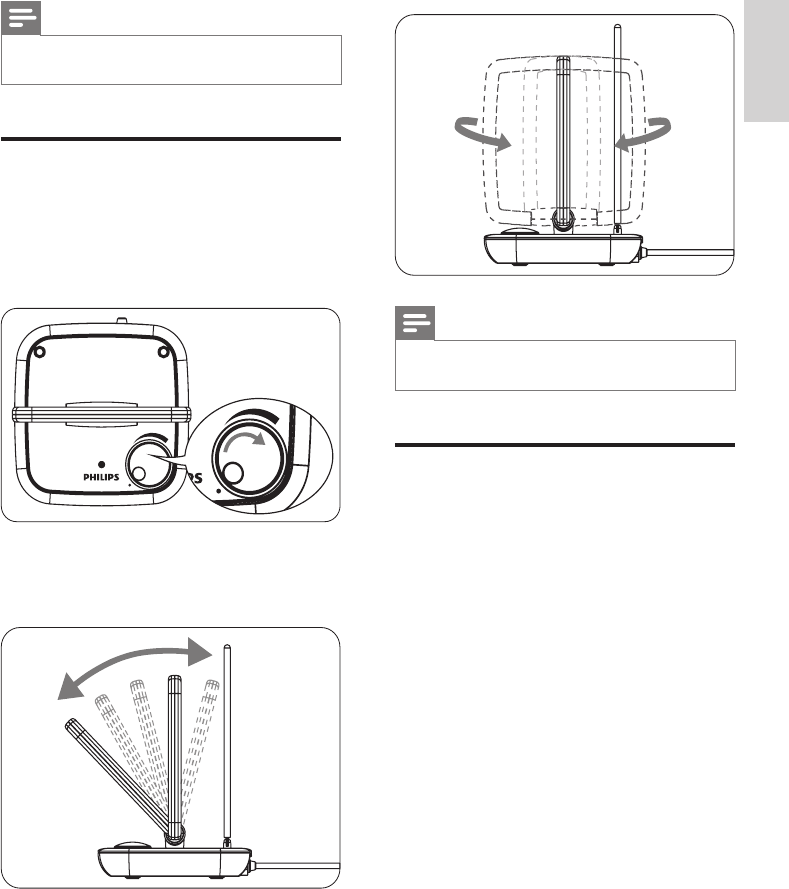 PHILIPS