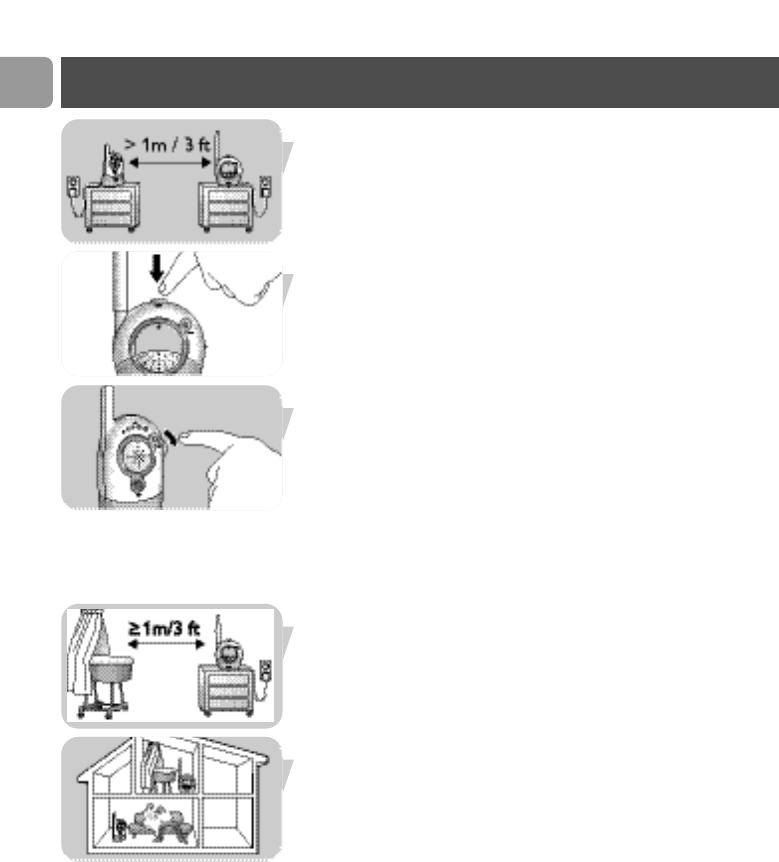 > 1m / 3 ft

≥1m/3 ft