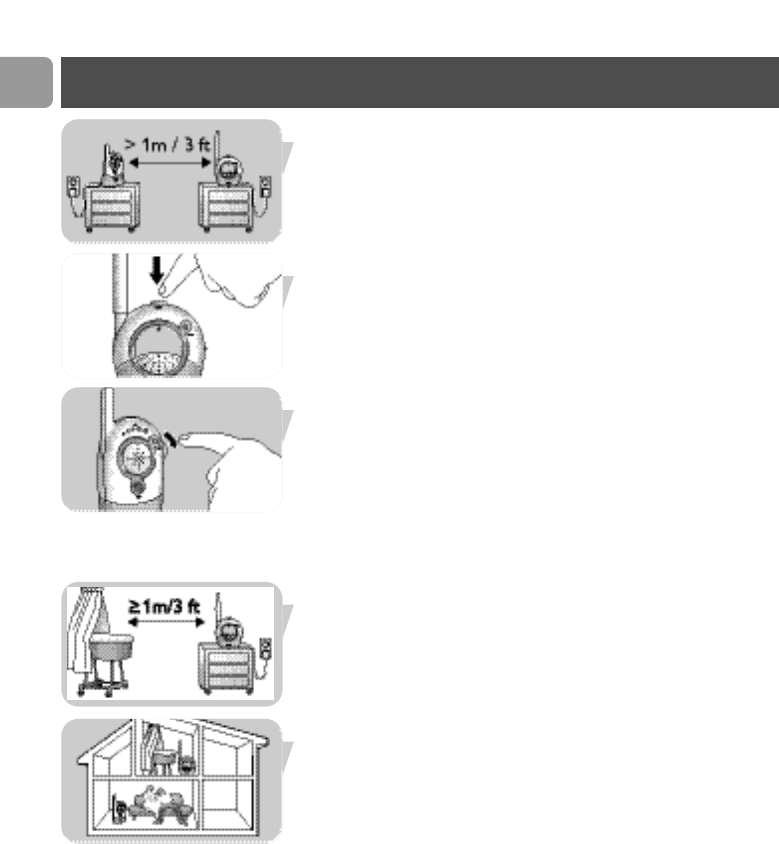 > 1m / 3 ft

≥1m/3 ft