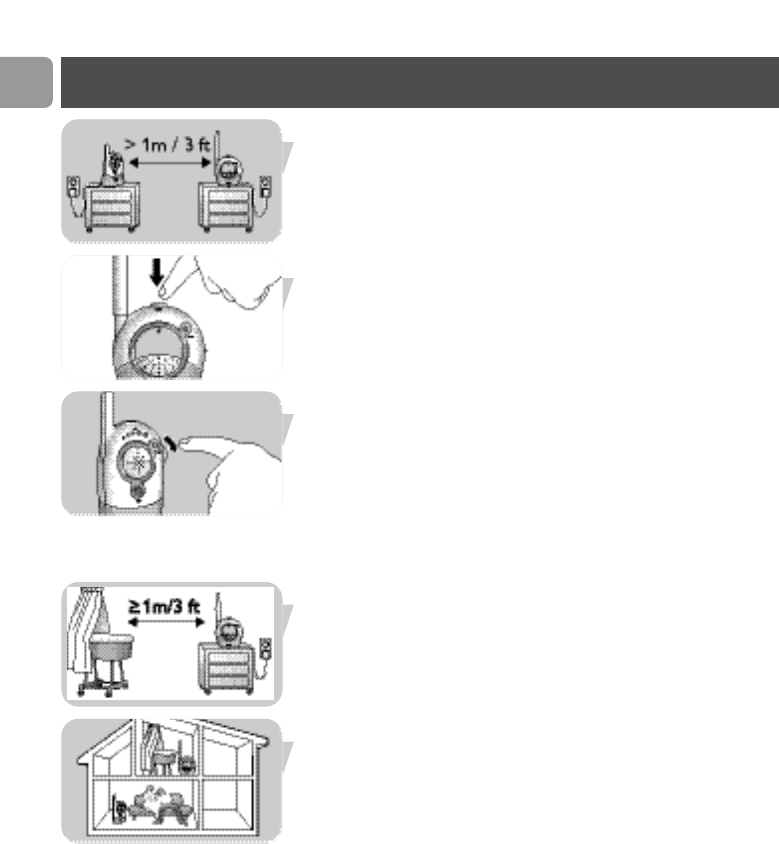 > 1m / 3 ft

≥1m/3 ft