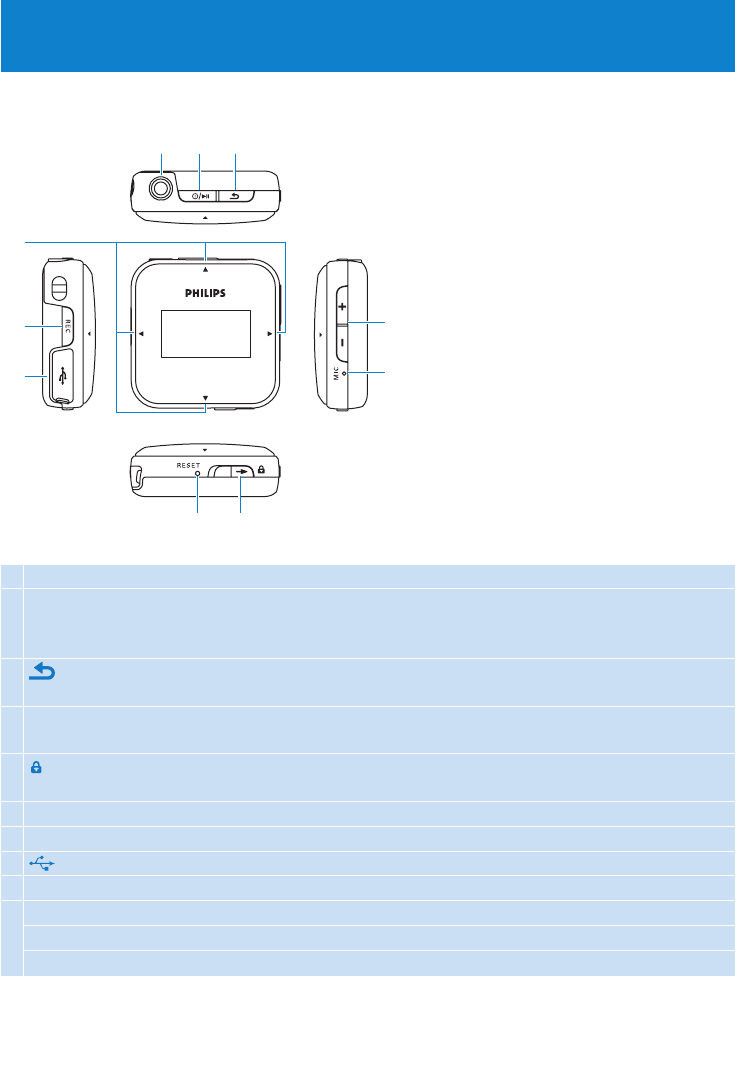 PHILIPS

REC

MIC

RESET