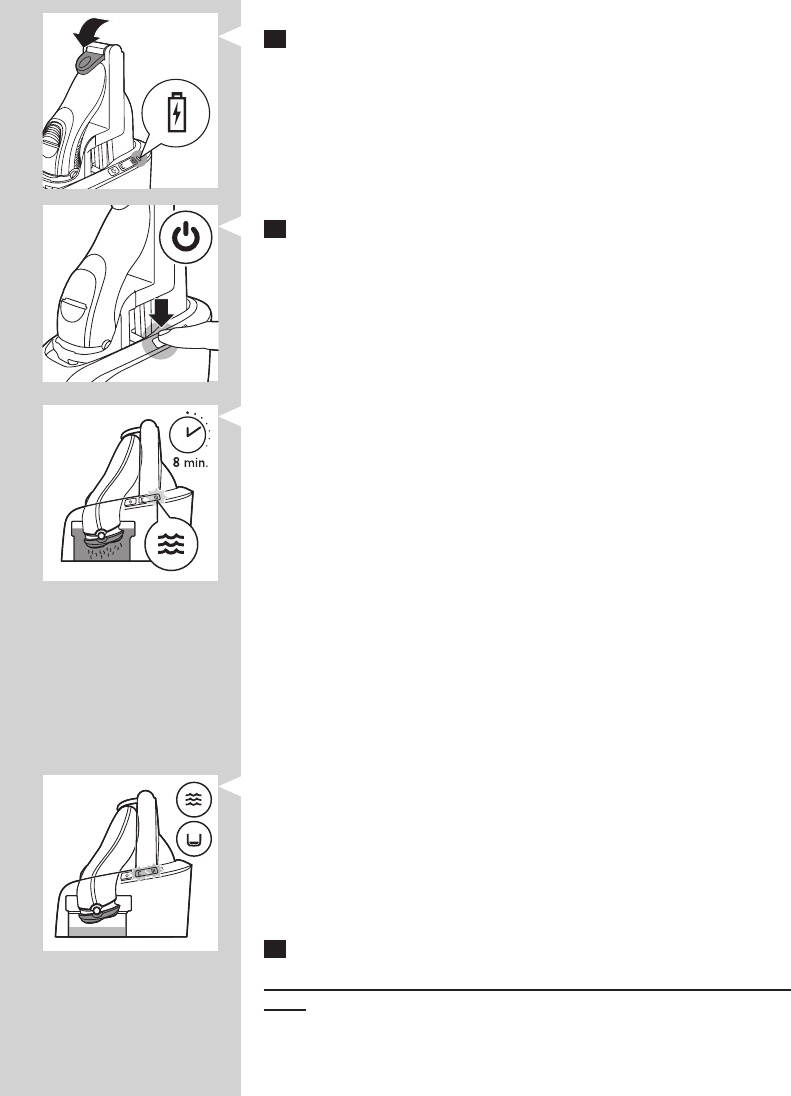 8 min.