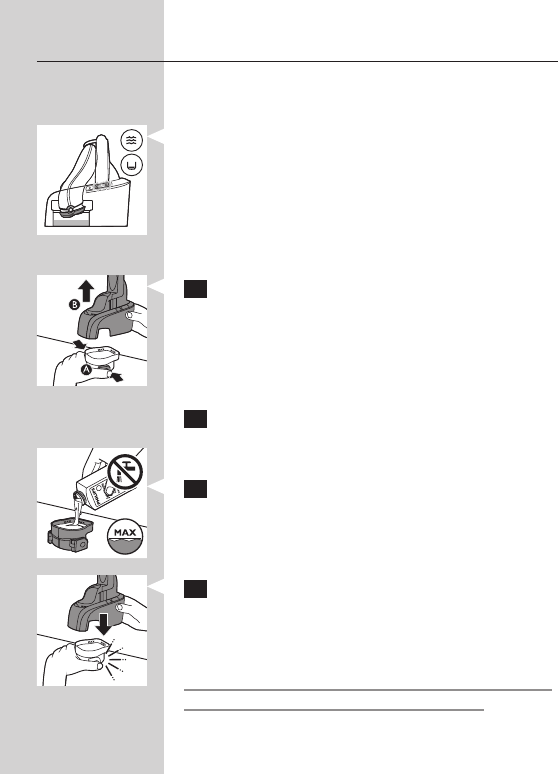 B

A

MAX