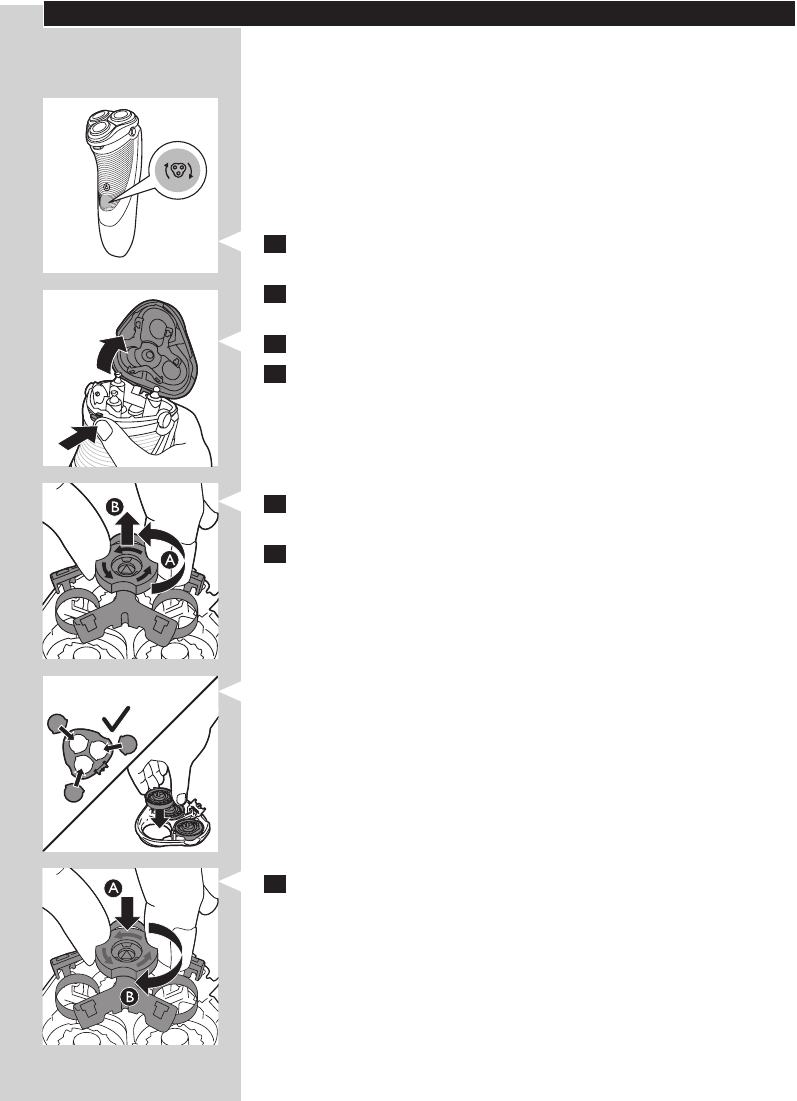 B
A
A
B