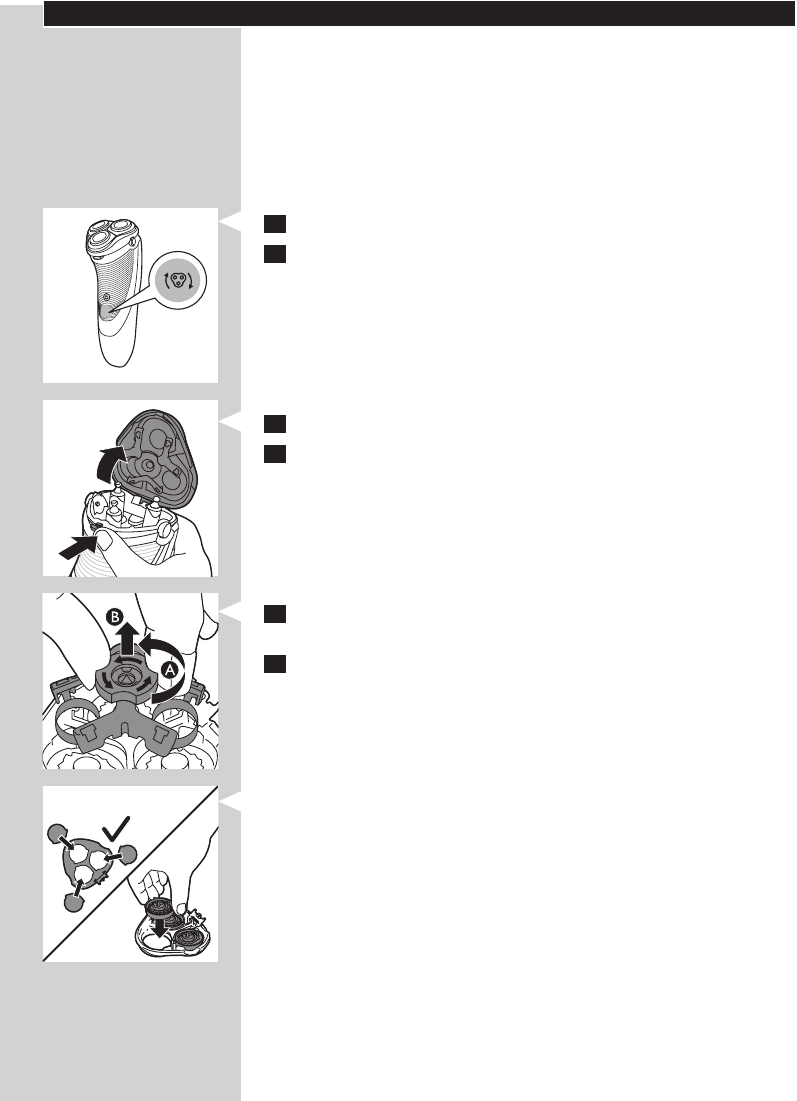 B

A