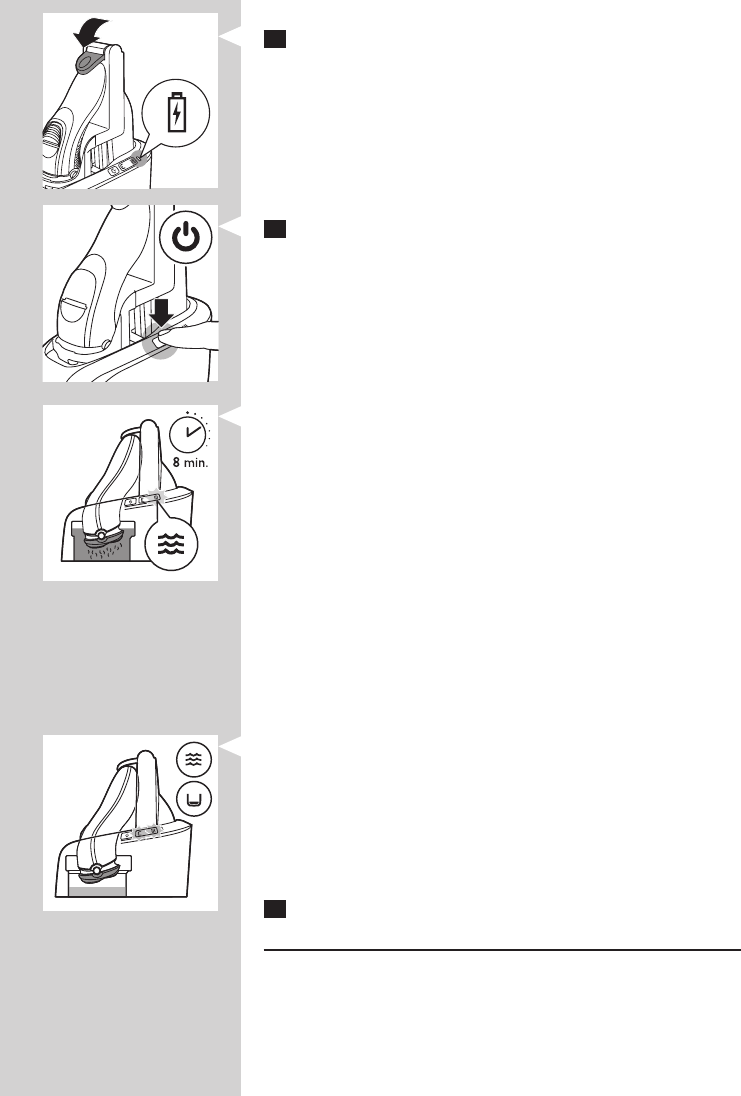 8 min.