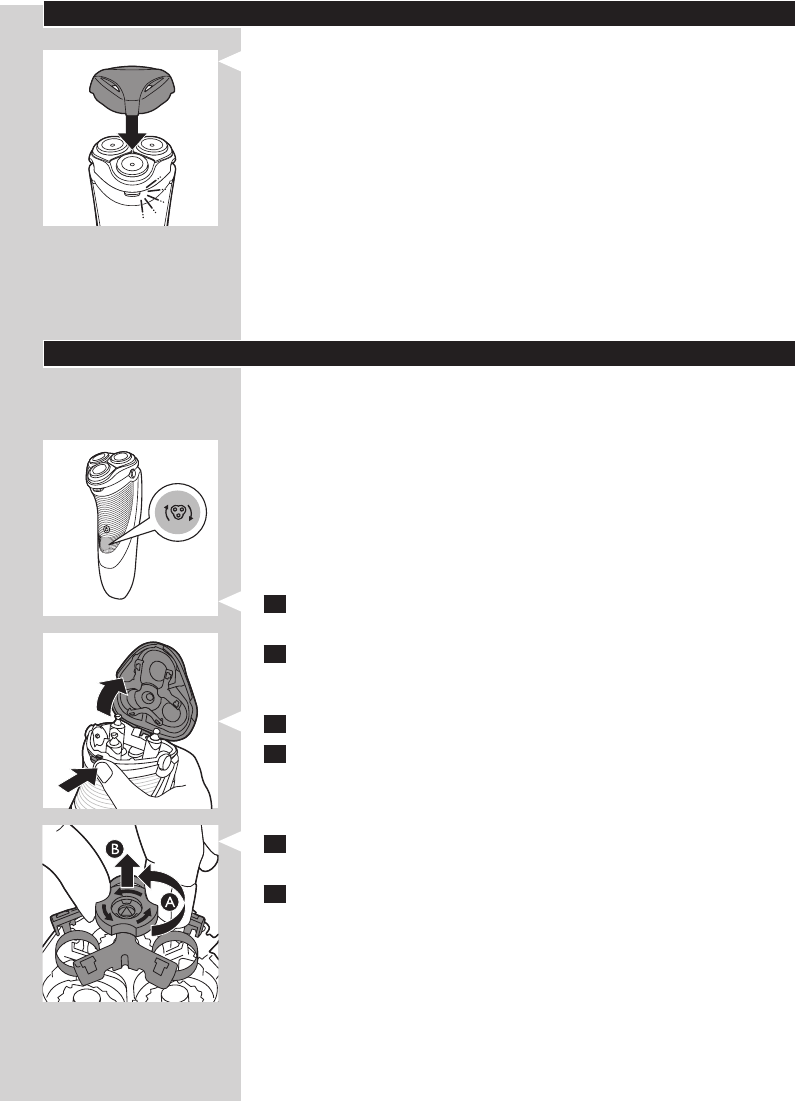 B
A