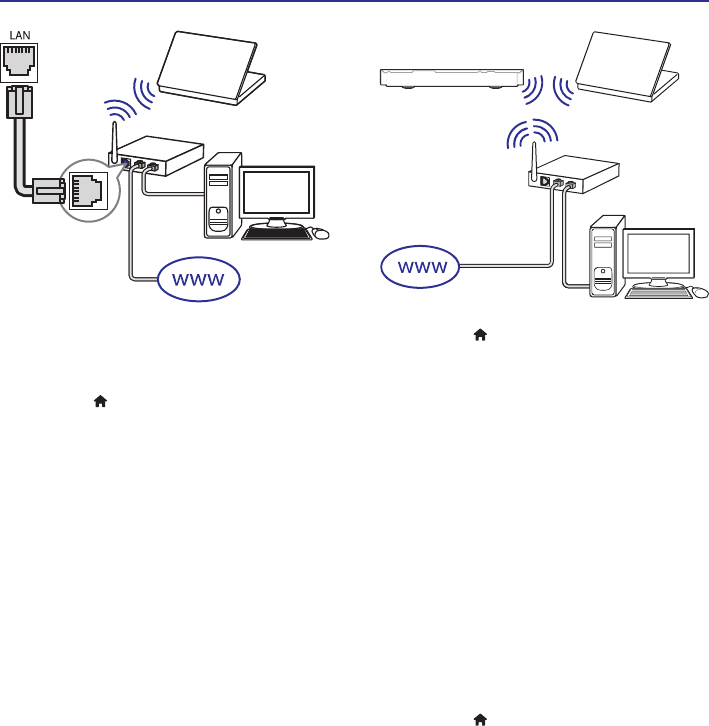 LAN

www

www