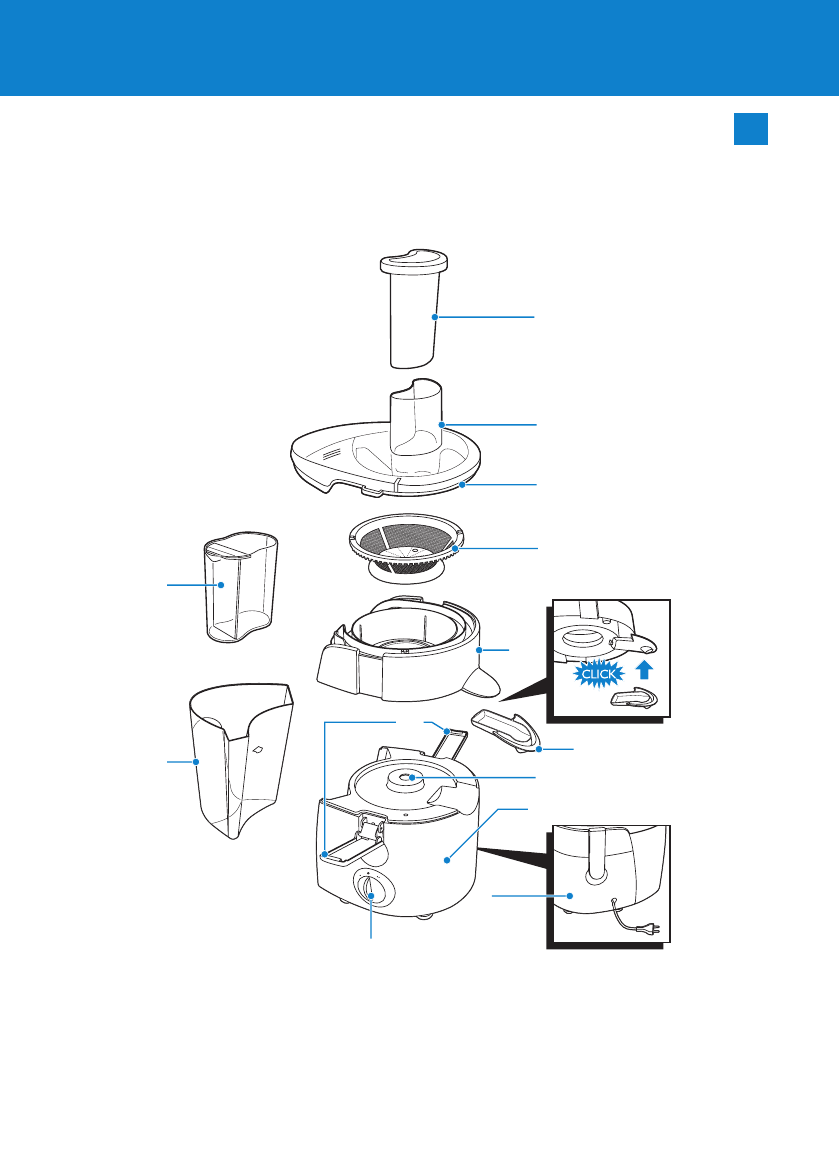 CLICK