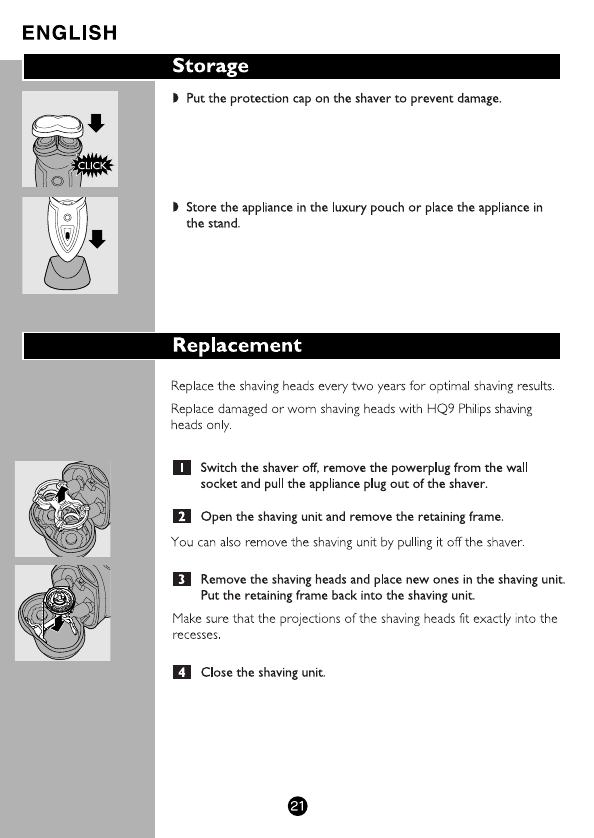 ENGLISH

Storage

CLICK

◗ Put the protection cap on the shaver to prevent damage.

◗ Store the appliance in the luxury pouch or place the appliance in the stand.

Replacement

Replace the shaving heads every two years for optimal shaving results.

Replace damaged or worn shaving heads with HQ9 Philips shaving heads only.

1 Switch the shaver off, remove the powerplug from the wall socket and pull the appliance plug out of the shaver.

2 Open the shaving unit and remove the retaining frame.

You can also remove the shaving unit by pulling it off the shaver.

3 Remove the shaving heads and place new ones in the shaving unit. Put the retaining frame back into the shaving unit.

Make sure that the projections of the shaving heads fit exactly into the recesses.

4 Close the shaving unit.

21