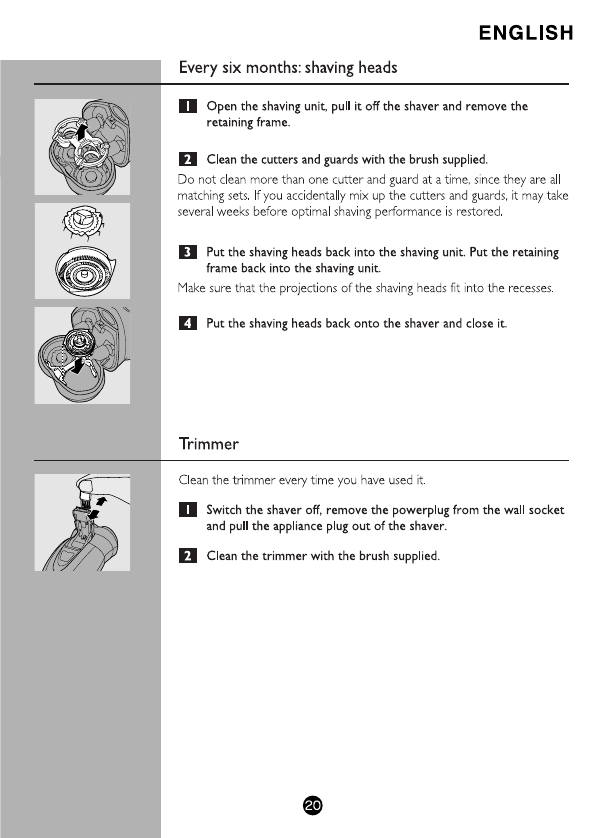 ENGLISH

Every six months: shaving heads

1 Open the shaving unit, pull it off the shaver and remove the retaining frame.

2 Clean the cutters and guards with the brush supplied.

Do not clean more than one cutter and guard at a time, since they are all matching sets. If you accidentally mix up the cutters and guards, it may take several weeks before optimal shaving performance is restored.

3 Put the shaving heads back into the shaving unit. Put the retaining frame back into the shaving unit.

Make sure that the projections of the shaving heads fit into the recesses.

4 Put the shaving heads back onto the shaver and close it.

Trimmer

Clean the trimmer every time you have used it.

1 Switch the shaver off, remove the powerplug from the wall socket and pull the appliance plug out of the shaver.

2 Clean the trimmer with the brush supplied.

20