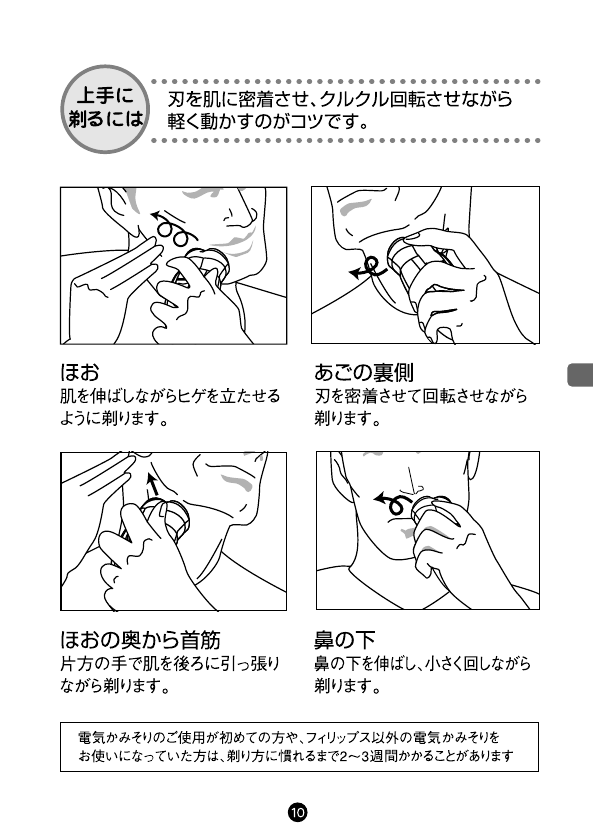 上手に剃るには

刃を肌に密着させ、クルクル回転させながら軽く動かすのがコツです。

ほお
肌を伸ばしながらヒゲを立たせるように剃ります。

あごの裏側
刃を密着させて回転させながら剃ります。

ほおの奥から首筋
片方の手で肌を後ろに引っ張りながら剃ります。

鼻の下
鼻の下を伸ばし、小さく回しながら剃ります。

電気かみそりのご使用が初めての方や、フィリップス以外の電気かみそりをお使いになっていた方は、剃り方に慣れるまで2～3週間かかることがあります

10