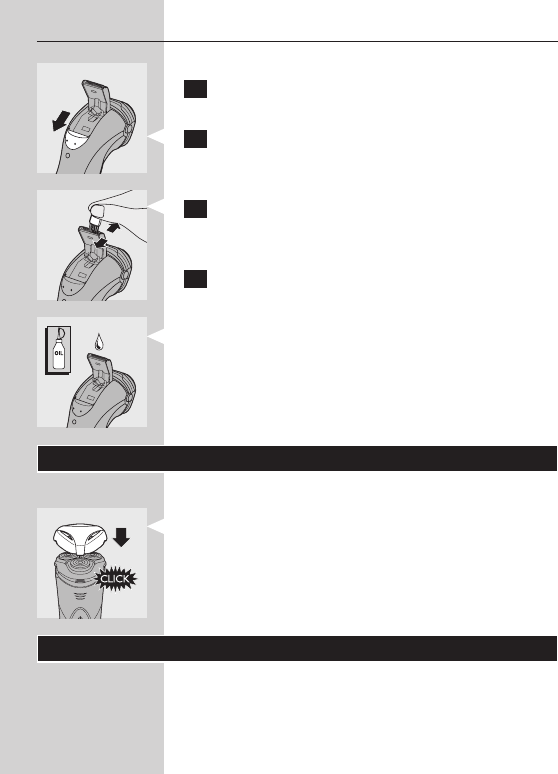 OIL

CLICK