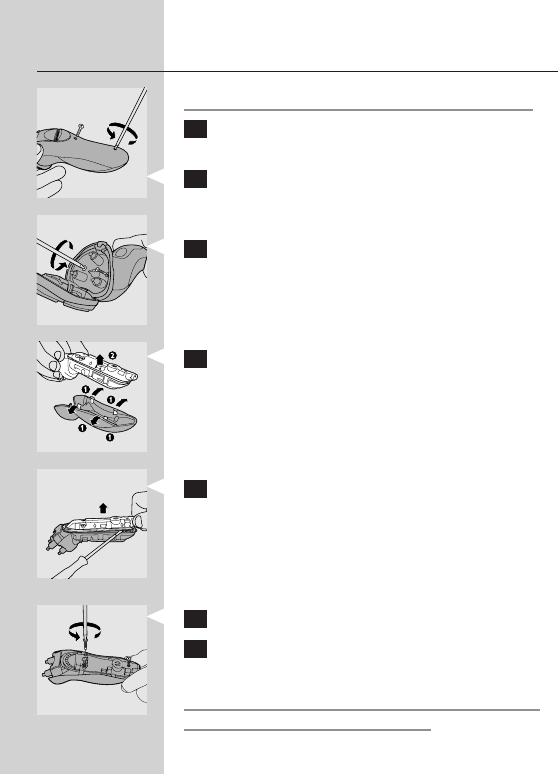 2
1
1
1
1
1