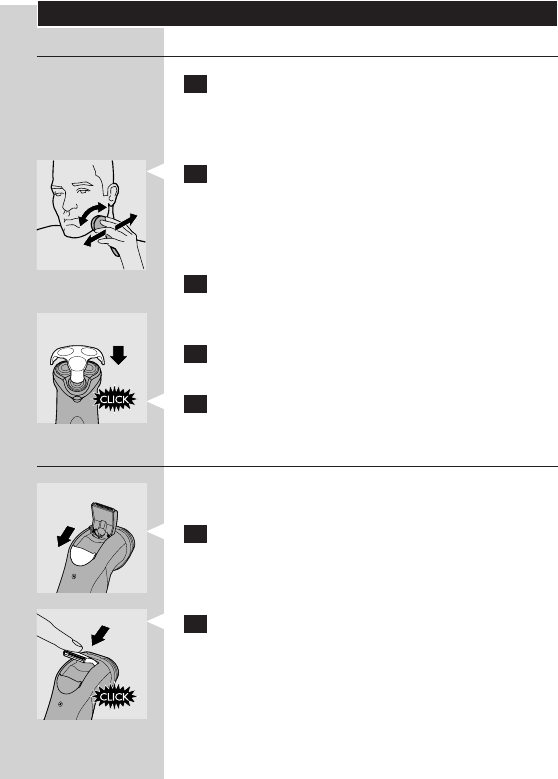 CLICK

CLICK