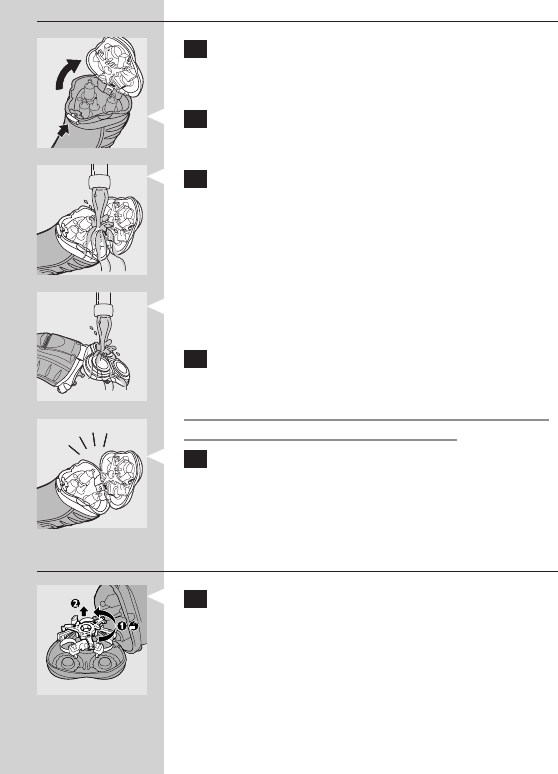 2

1