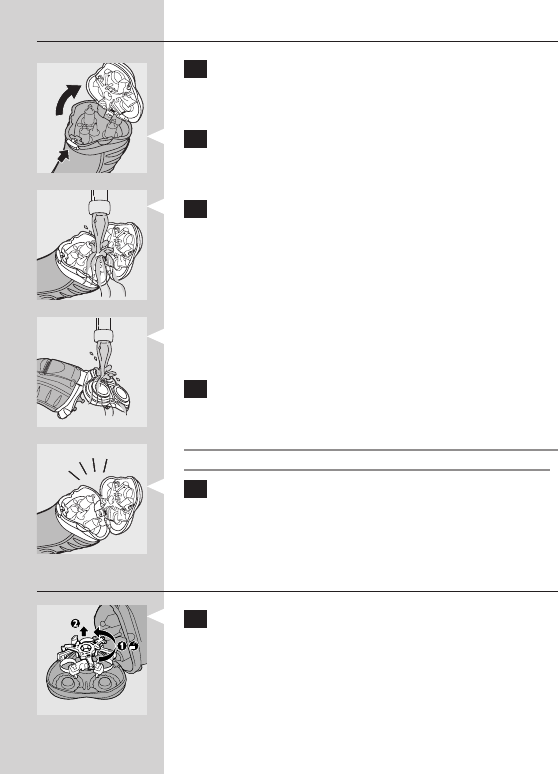 2

1