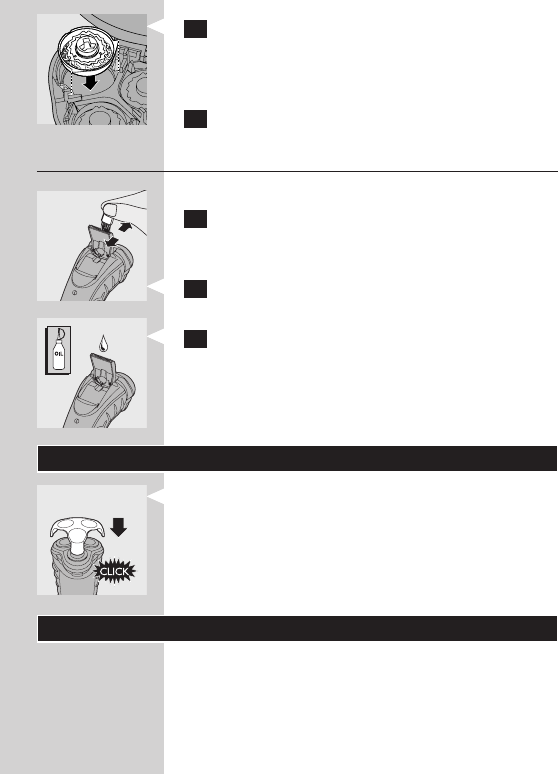 OIL

CLICK