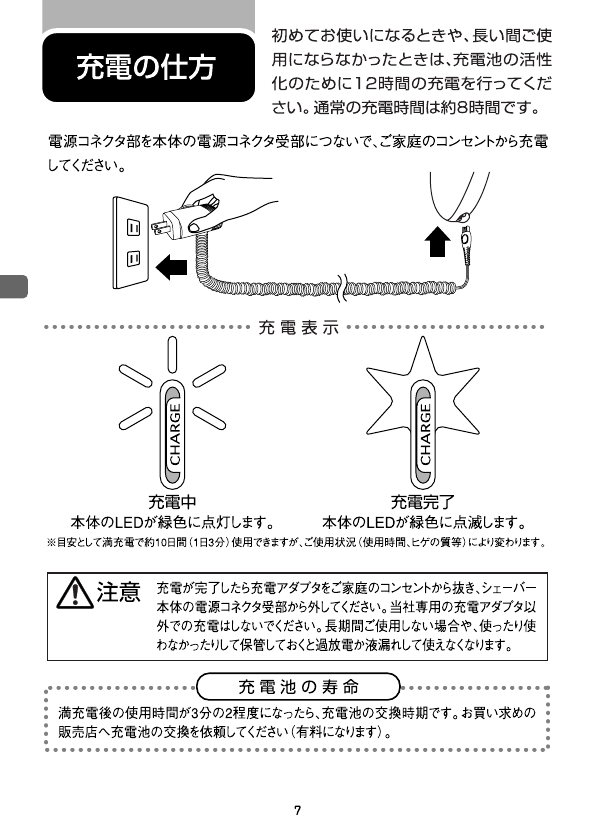 充電の仕方

初めてお使いになるときや、長い間ご使用にならなかったときは、充電池の活性化のために12時間の充電を行ってください。通常の充電時間は約8時間です。

電源コネクタ部を本体の電源コネクタ受部につないで、ご家庭のコンセントから充電してください。

充電表示

CHARGE

CHARGE

充電中
本体のLEDが緑色に点灯します。

充電完了
本体のLEDが緑色に点滅します。

※目安として満充電で約10日間（1日3分）使用できますが、ご使用状況（使用時間、ヒゲの質等）により変わります。

注意

充電が完了したら充電アダプタをご家庭のコンセントから抜き、シェーバー本体の電源コネクタ受部から外してください。当社専用の充電アダプタ以外での充電はしないでください。長期間ご使用しない場合や、使ったり使わなかったりして保管しておくと過放電か液漏れして使えなくなります。

充電池の寿命

満充電後の使用時間が3分の2程度になったら、充電池の交換時期です。お買い求めの販売店へ充電池の交換を依頼してください（有料になります）。

7