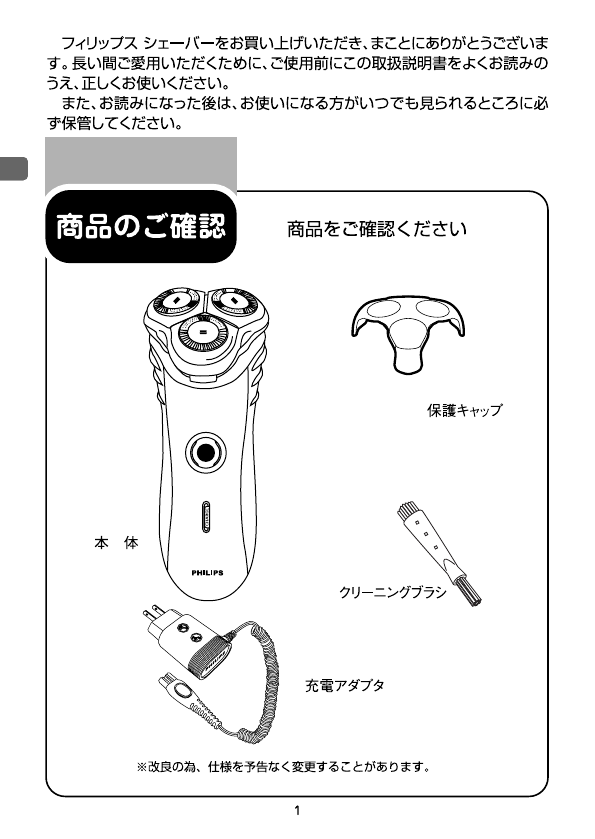 フィリップス シェーバーをお買い上げいただき、まことにありがとうございます。長い間ご愛用いただくために、ご使用前にこの取扱説明書をよくお読みのうえ、正しくお使いください。

また、お読みになった後は、お使いになる方がいつでも見られるところに必ず保管してください。

商品のご確認

商品をご確認ください

保護キャップ

本　体

PHILIPS

クリーニングブラシ

充電アダプタ

※改良の為、仕様を予告なく変更することがあります。

1