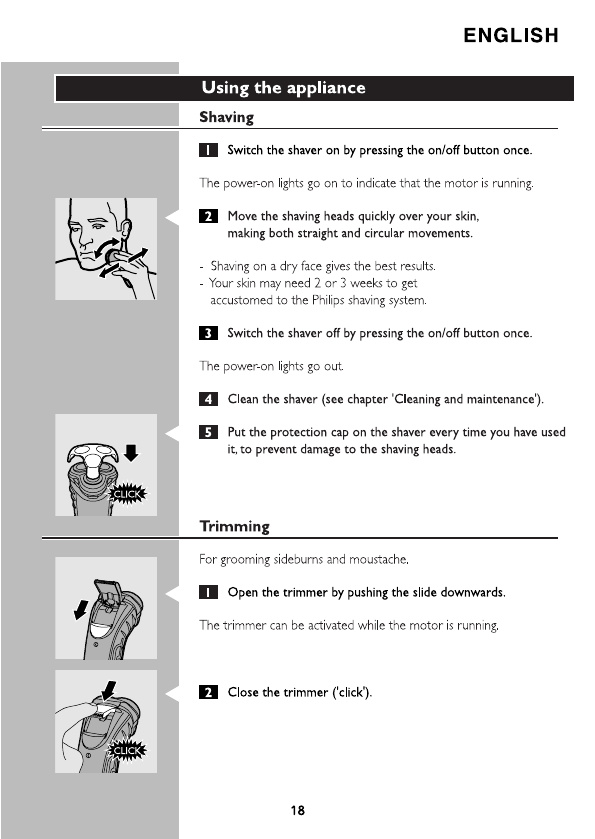 ENGLISH

Using the appliance

Shaving

1 Switch the shaver on by pressing the on/off button once.

The power-on lights go on to indicate that the motor is running.

2 Move the shaving heads quickly over your skin, making both straight and circular movements.

- Shaving on a dry face gives the best results.
- Your skin may need 2 or 3 weeks to get accustomed to the Philips shaving system.

3 Switch the shaver off by pressing the on/off button once.

The power-on lights go out.

4 Clean the shaver (see chapter 'Cleaning and maintenance').

5 Put the protection cap on the shaver every time you have used it, to prevent damage to the shaving heads.

CLICK

Trimming

For grooming sideburns and moustache.

1 Open the trimmer by pushing the slide downwards.

The trimmer can be activated while the motor is running.

2 Close the trimmer ('click').

CLICK

18