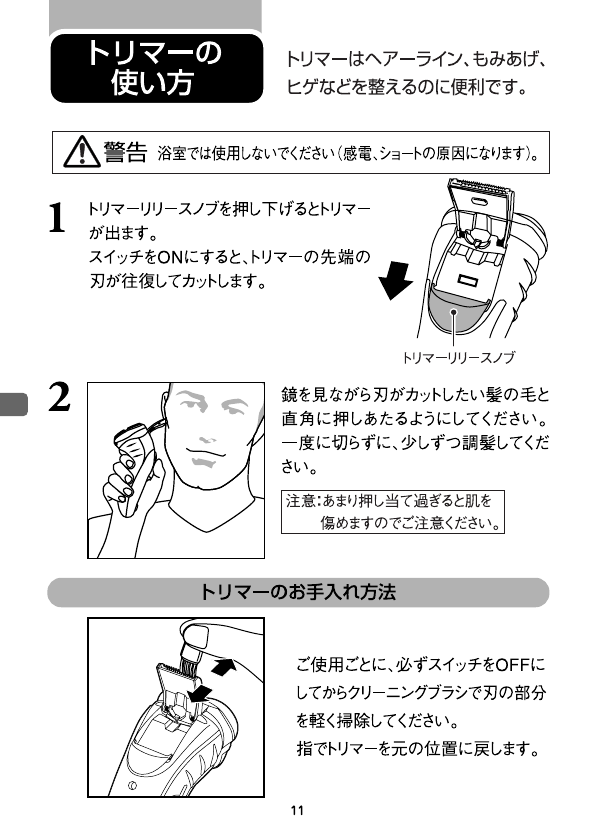 トリマーの使い方

トリマーはヘアーライン、もみあげ、ヒゲなどを整えるのに便利です。

警告 浴室では使用しないでください（感電、ショートの原因になります）。

1 トリマーリリースノブを押し下げるとトリマーが出ます。
スイッチをONにすると、トリマーの先端の刃が往復してカットします。

トリマーリリースノブ

2 鏡を見ながら刃がカットしたい髪の毛と直角に押しあたるようにしてください。一度に切らずに、少しずつ調髪してください。

注意：あまり押し当て過ぎると肌を傷めますのでご注意ください。

トリマーのお手入れ方法

ご使用ごとに、必ずスイッチをOFFにしてからクリーニングブラシで刃の部分を軽く掃除してください。
指でトリマーを元の位置に戻します。

11