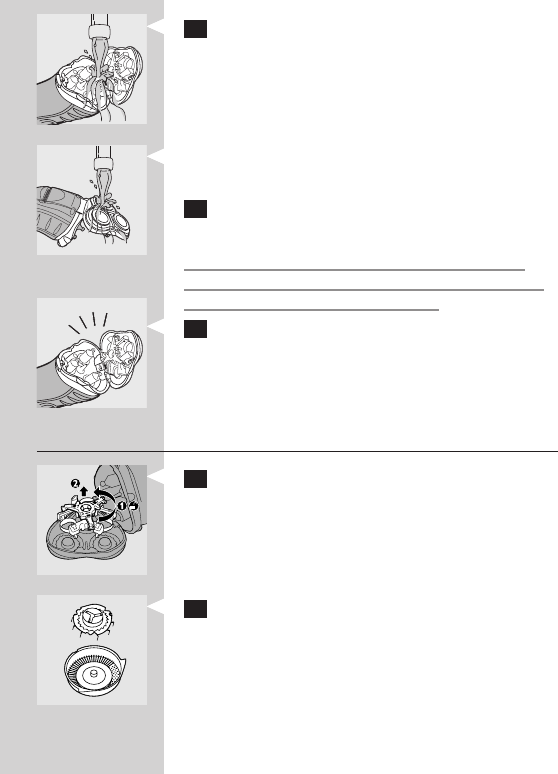 2

1