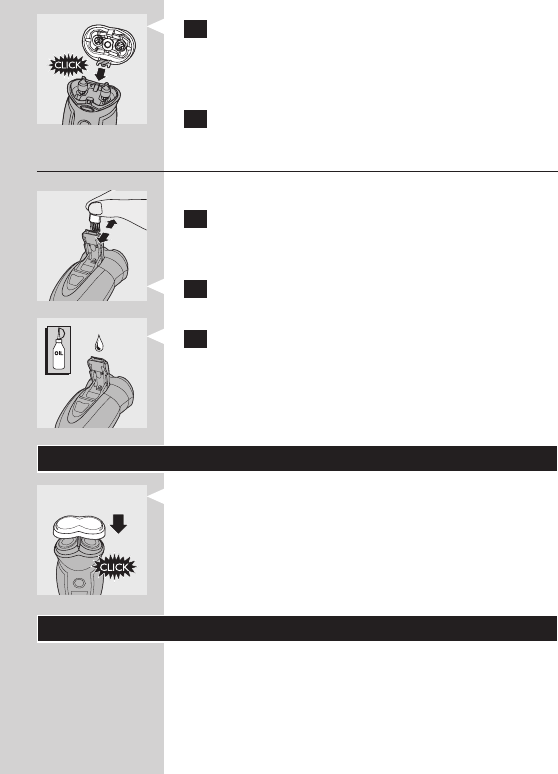 CLICK

OIL

CLICK