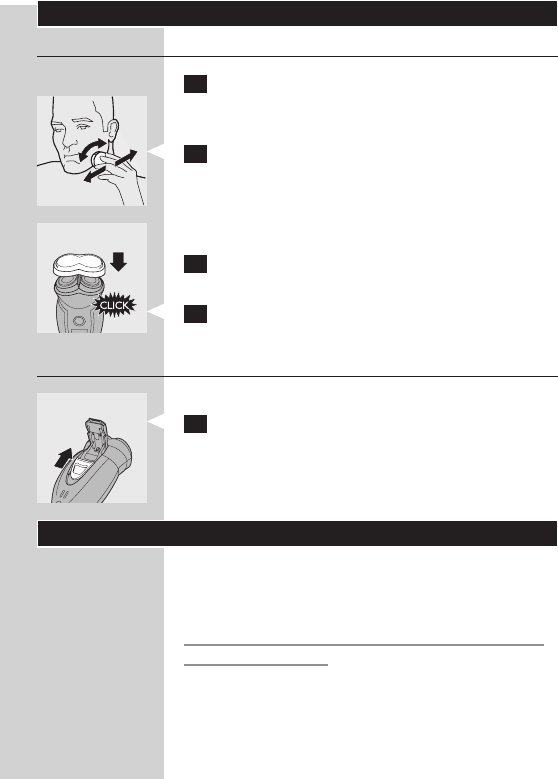 CLICK