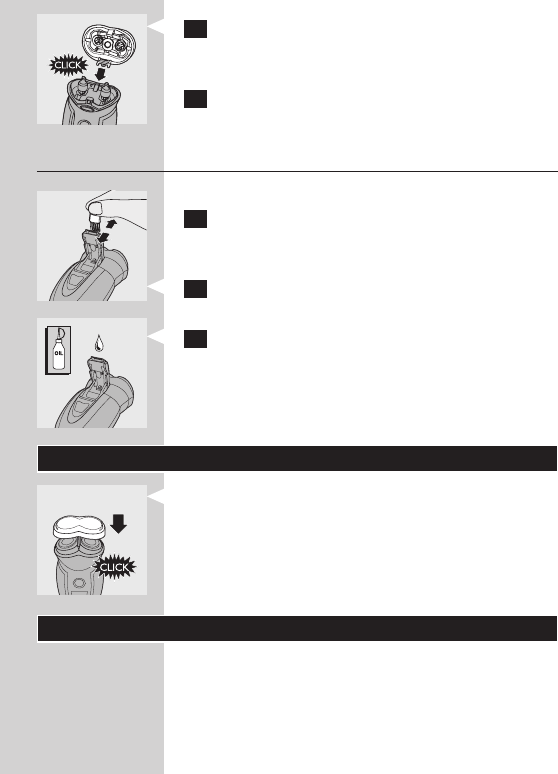 CLICK

OIL

CLICK