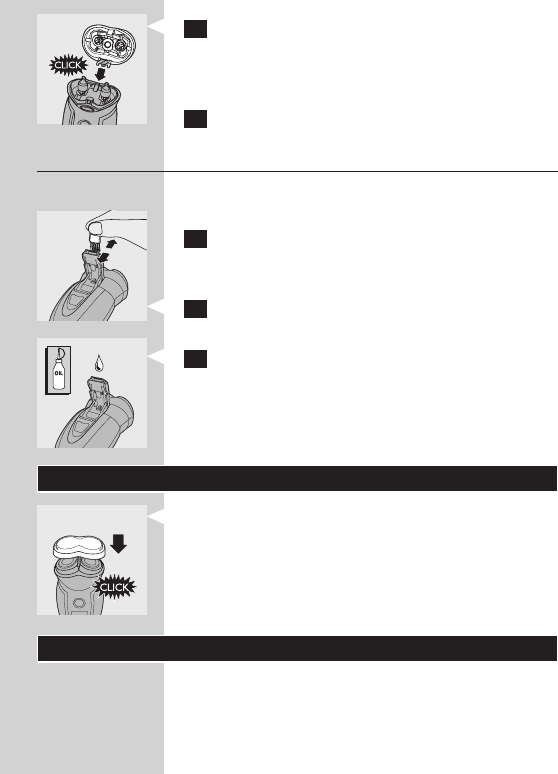 CLICK

OIL

CLICK