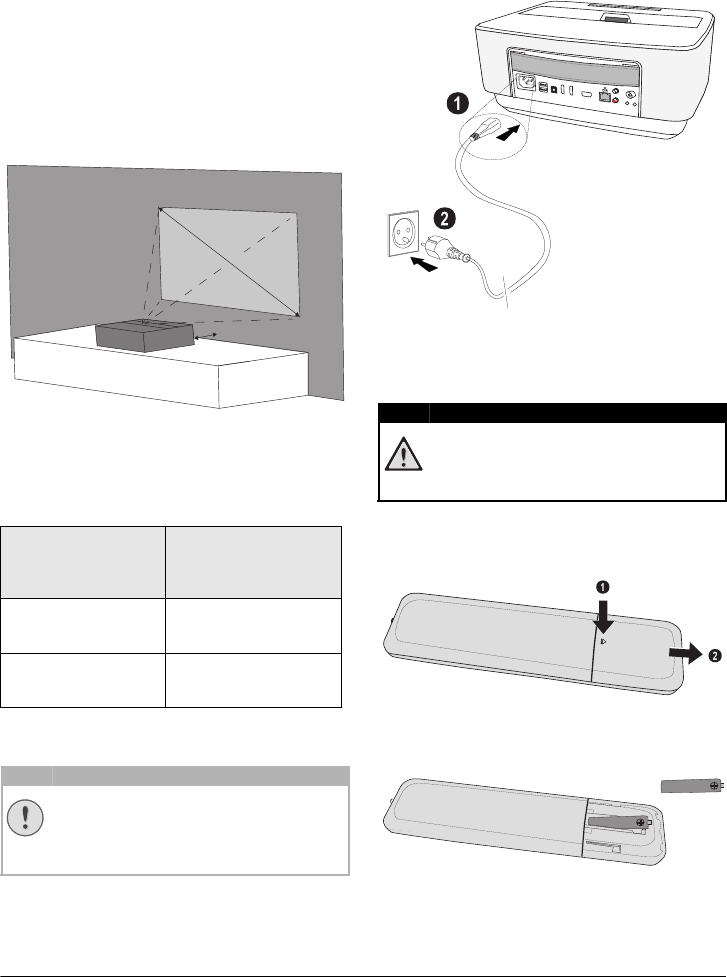 1

2

1

2