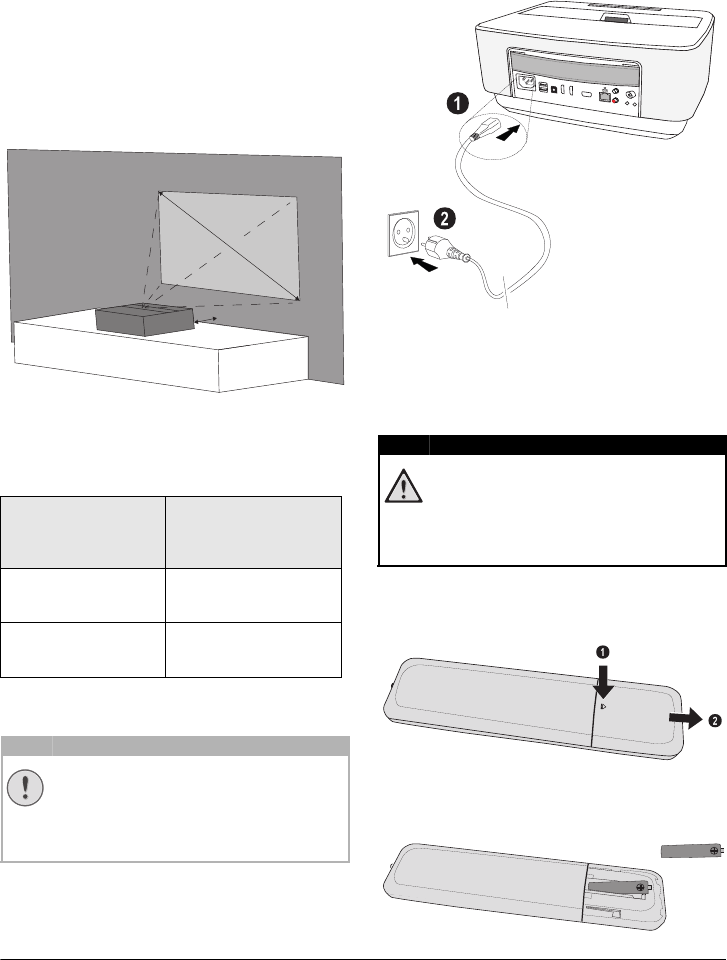 1

2

1

2