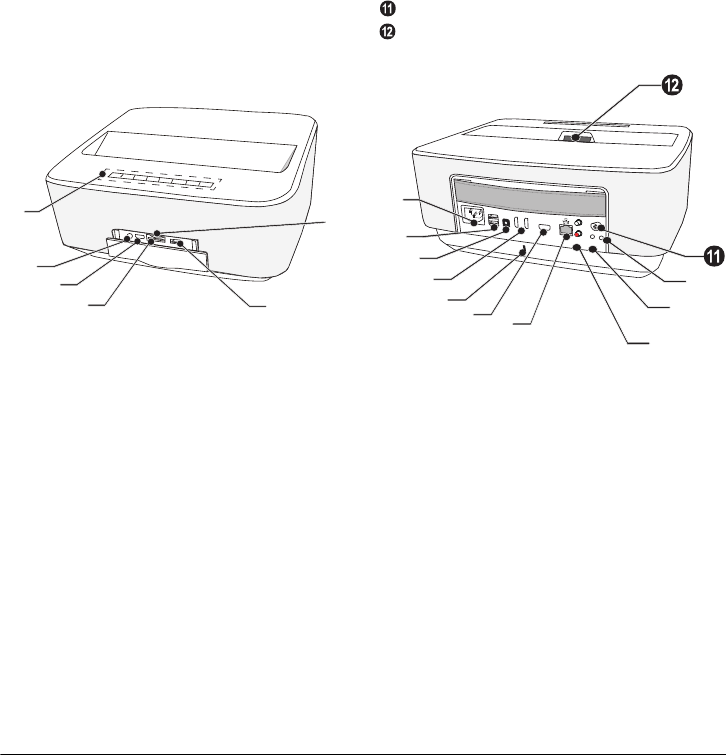 ⓫
⓬

⓬

⓫