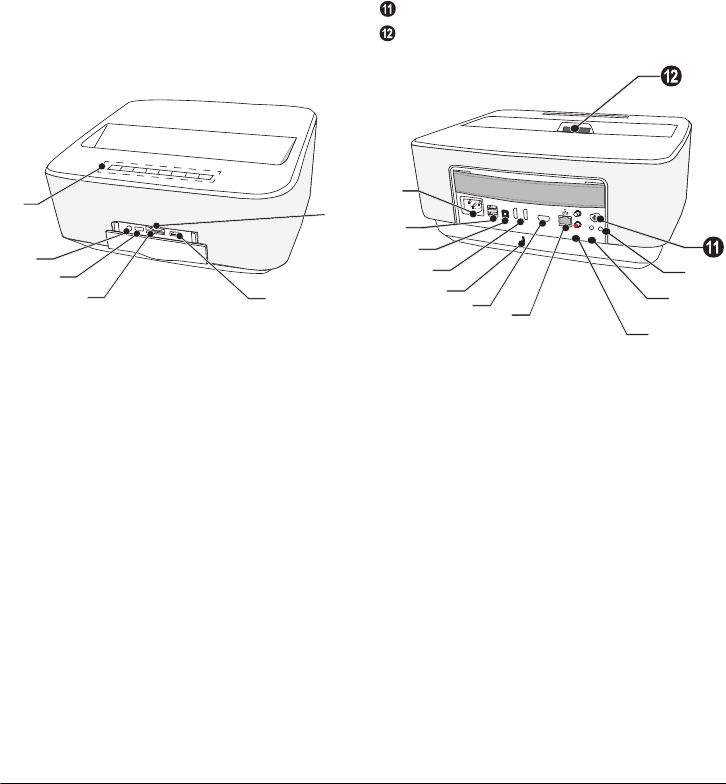 ⓫

⓬

⓬

⓫