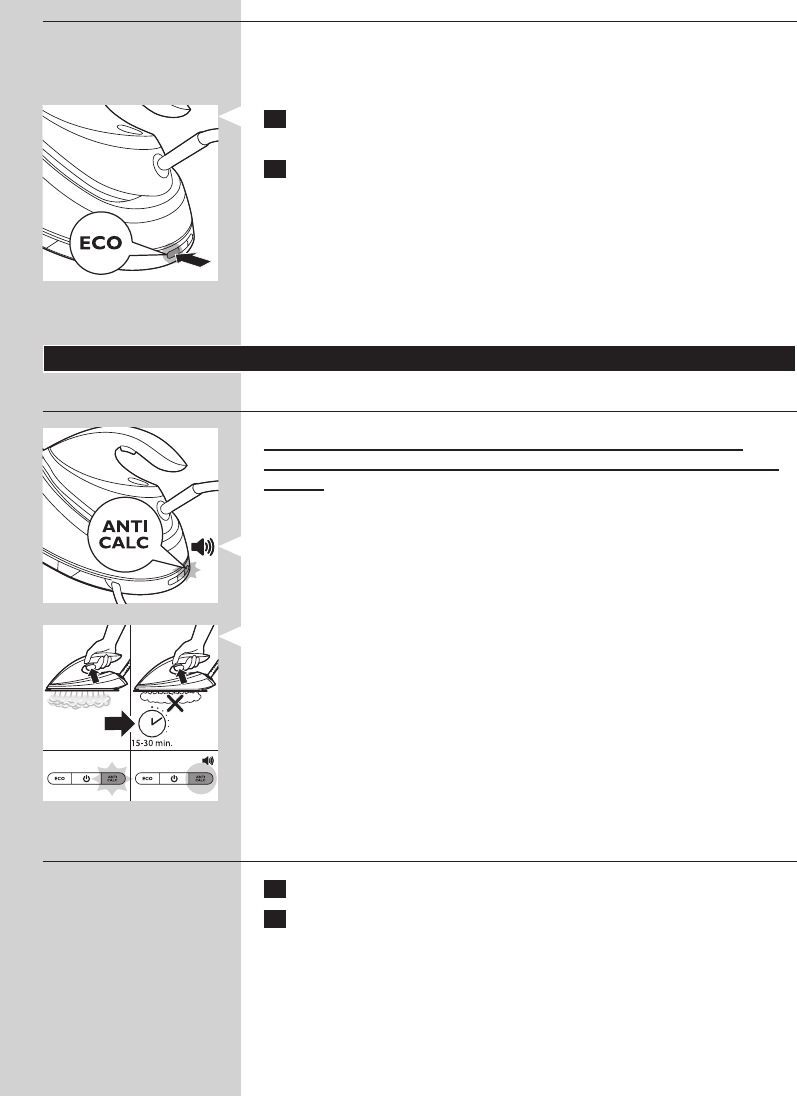 ECO

ANTI CALC

15-30 min.

ECO

ANTI CALC

ECO

ANTI CALC