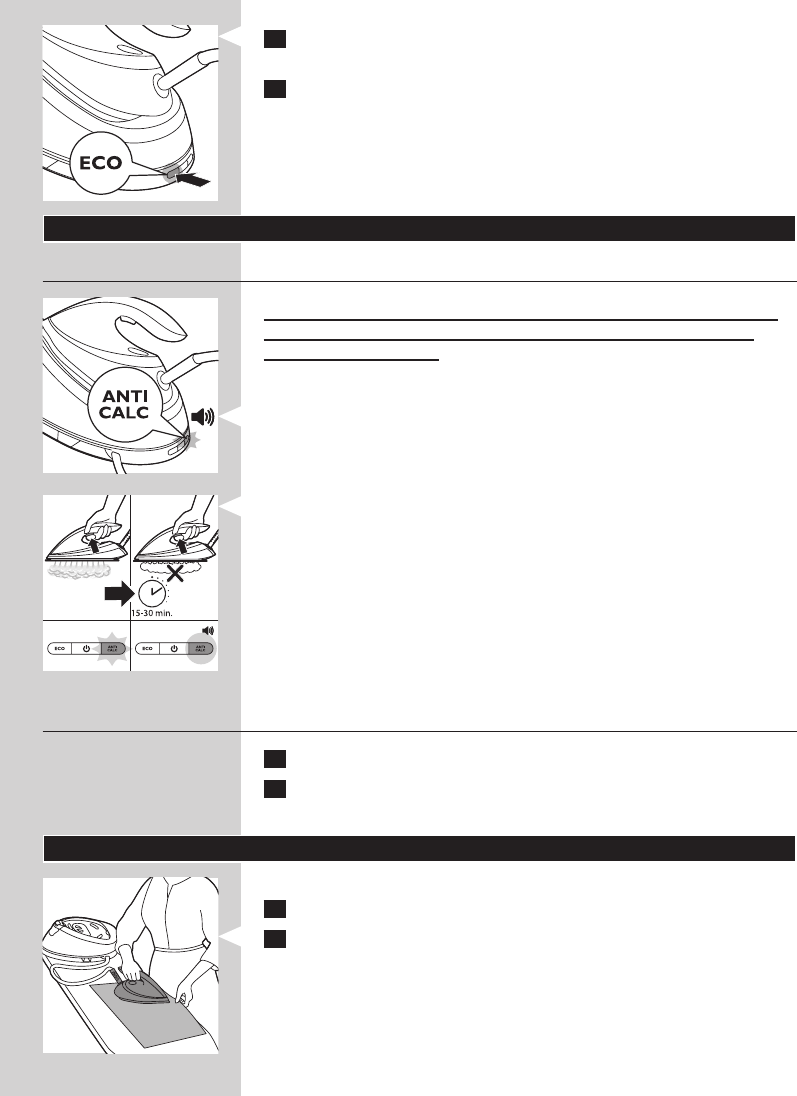 ECO

ANTI CALC

15-30 min.

ECO

ANTI CALC

ECO

ANTI CALC