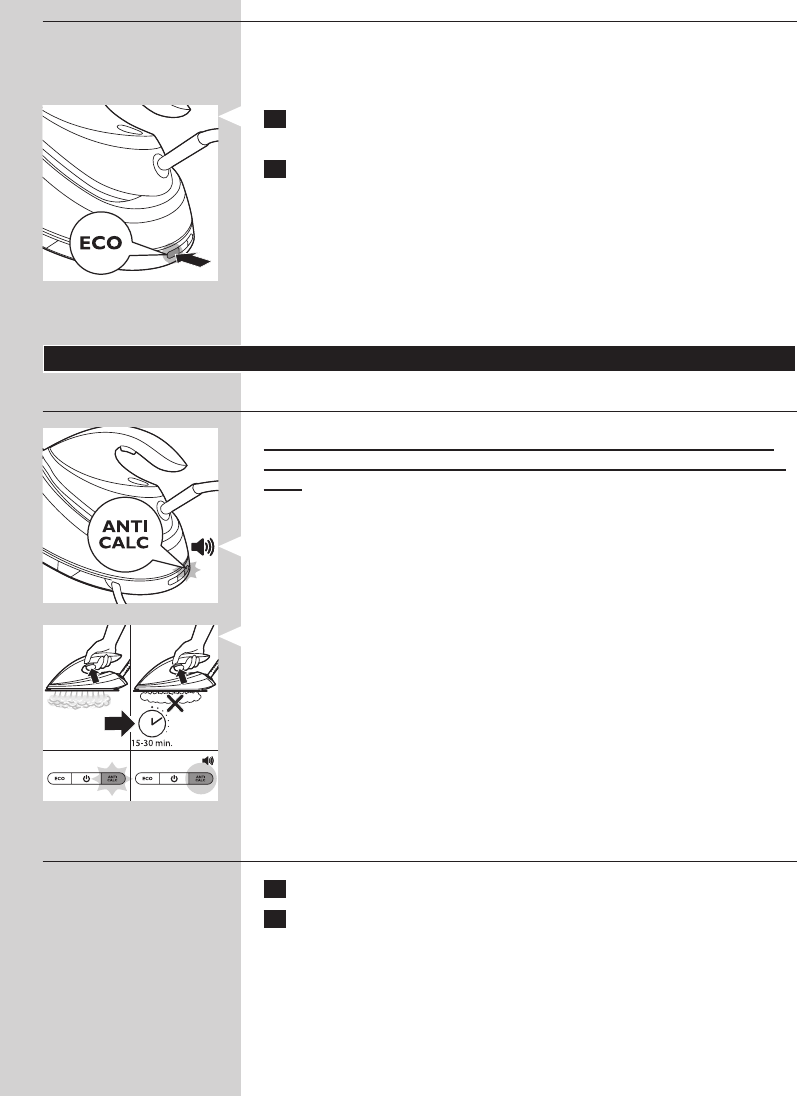 ECO

ANTI
CALC

15-30 min.

ECO

ANTI CALC

ECO

ANTI CALC