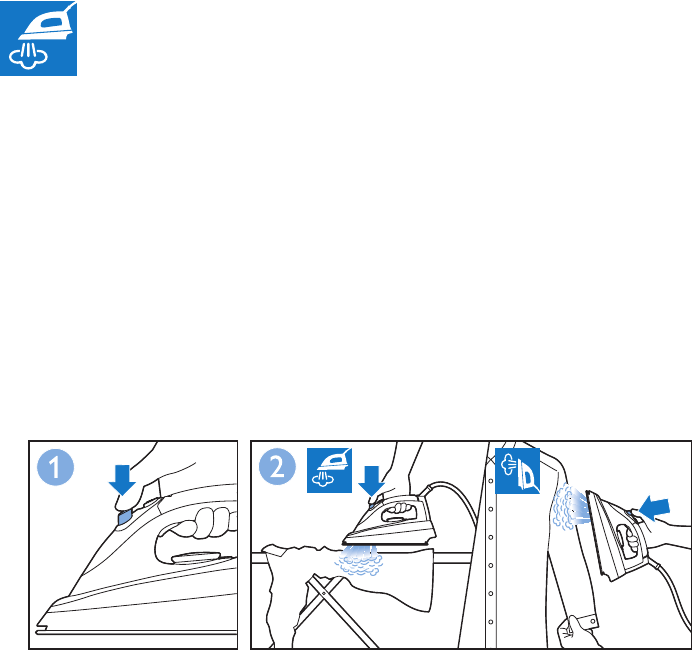 1

2