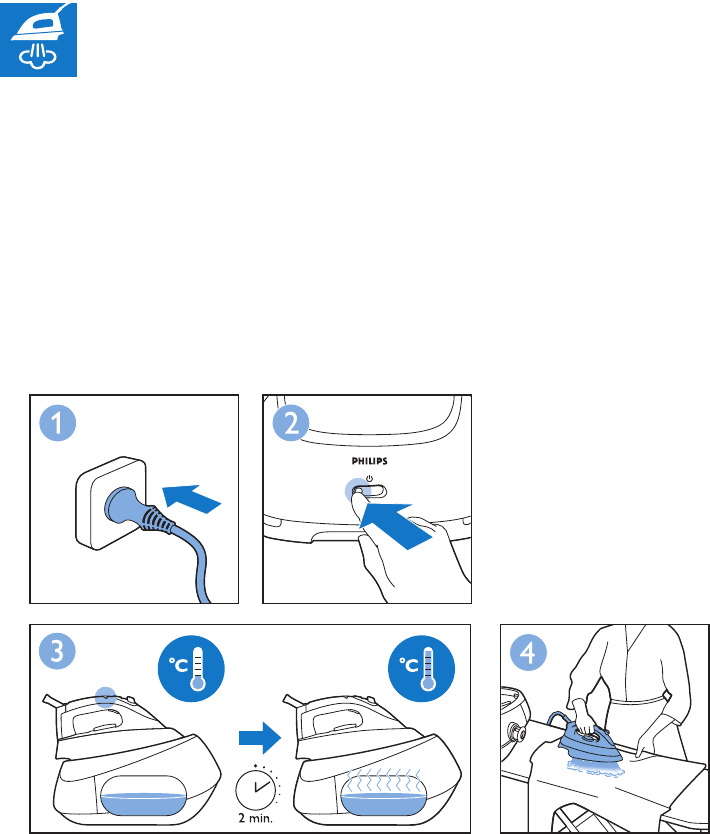 1

2

PHILIPS

3

°C

°C

2 min.

4