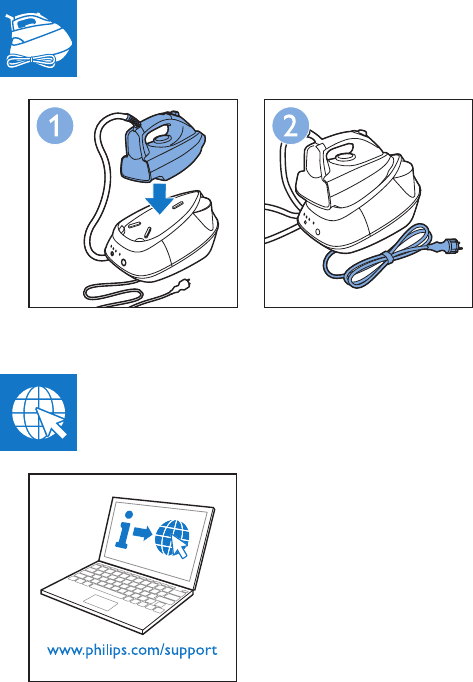 1

2

i

www.philips.com/support