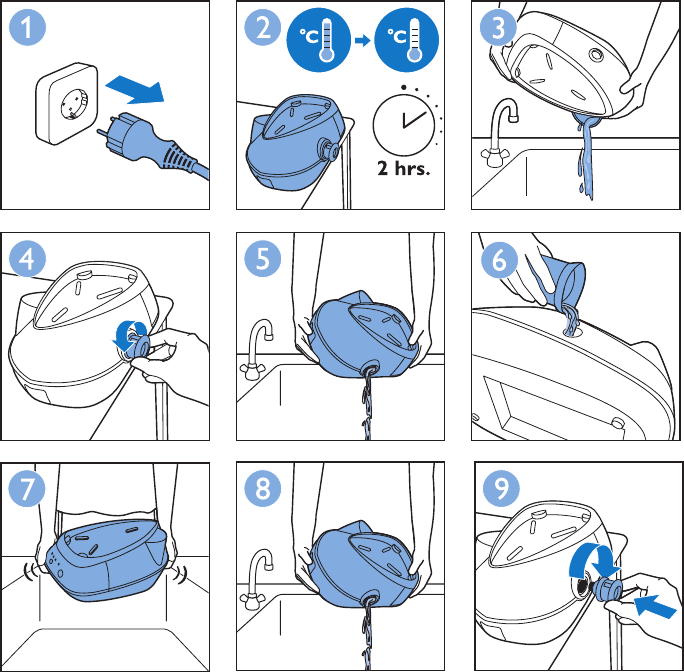 1

2

°C

°C

2 hrs.

3

4

5

6

7

8

9