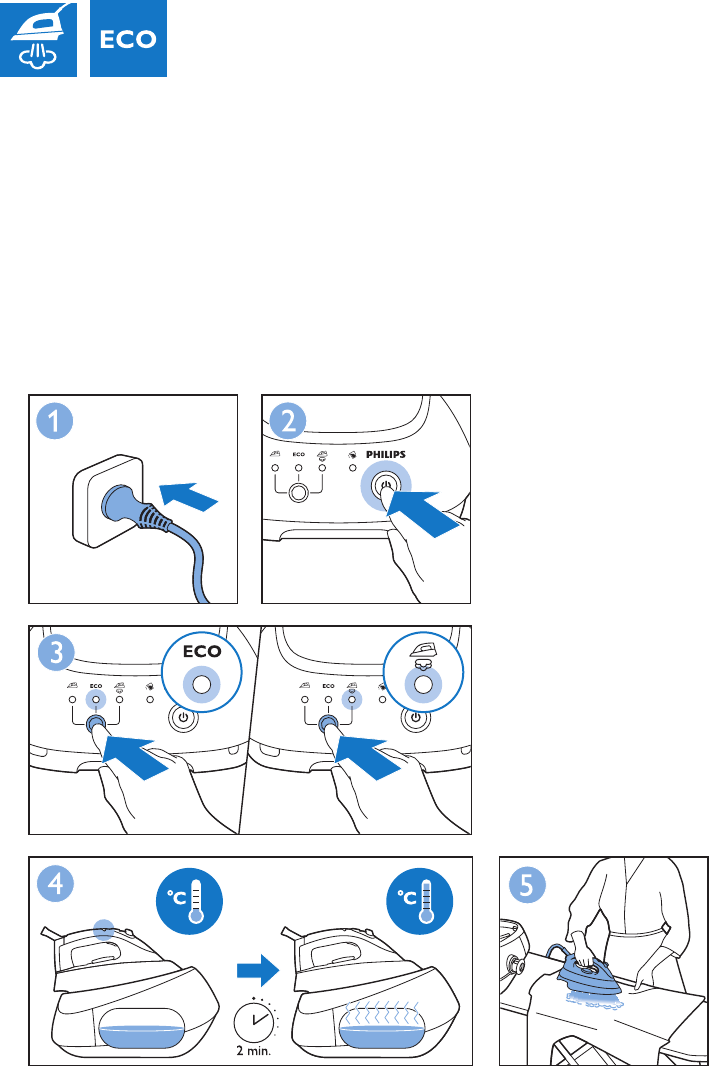 ECO

1

2

ECO

PHILIPS

3

ECO

ECO

ECO

4

°C

°C

2 min.

5