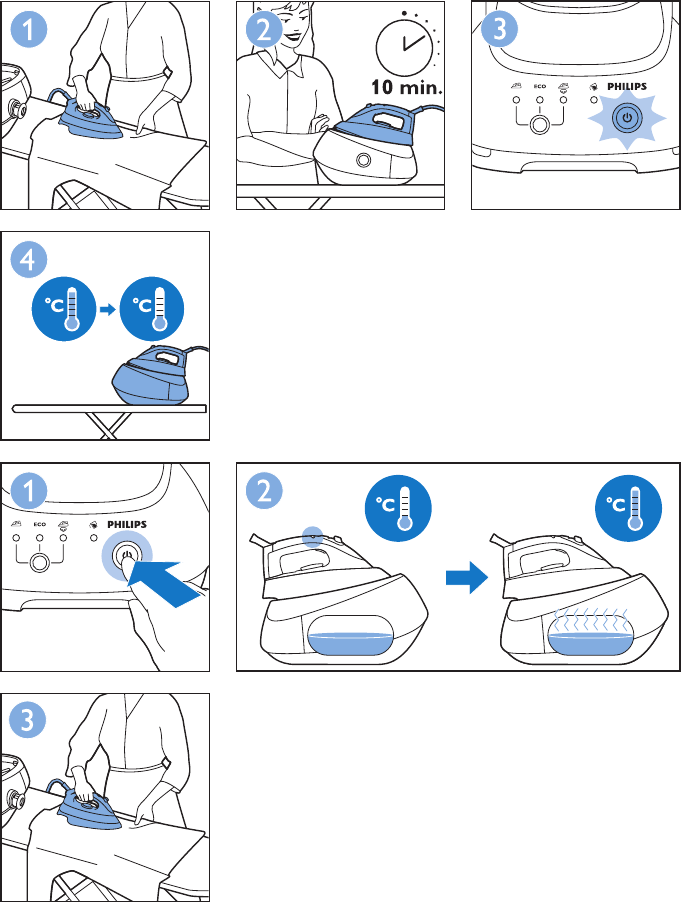 1

2

10 min.

3

ECO

PHILIPS

4

°C

°C

1

ECO

PHILIPS

2

°C

°C

3