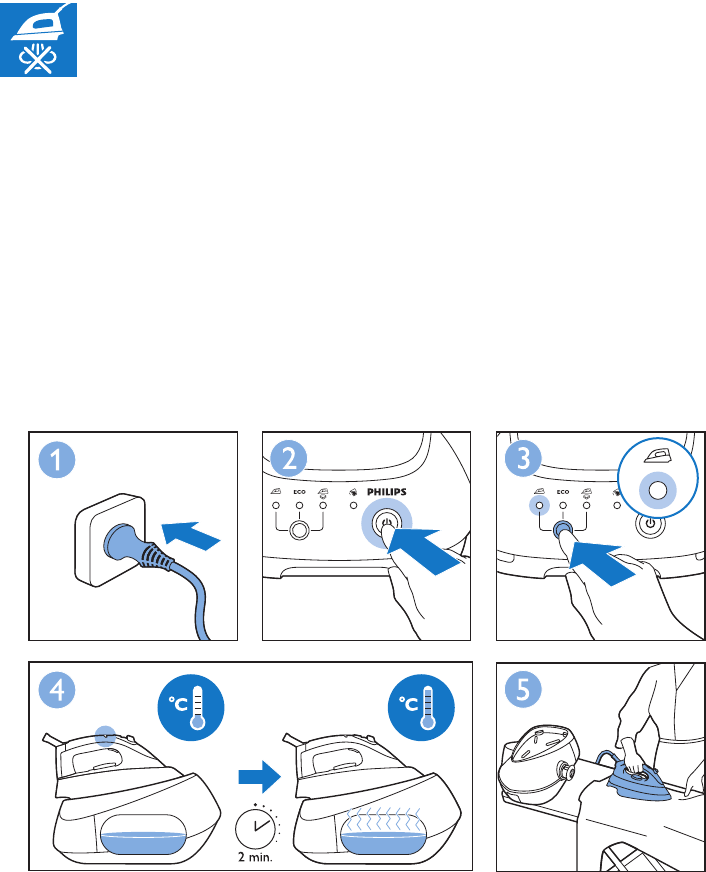 1

2

ECO

PHILIPS

3

ECO

4

°C

°C

2 min.

5