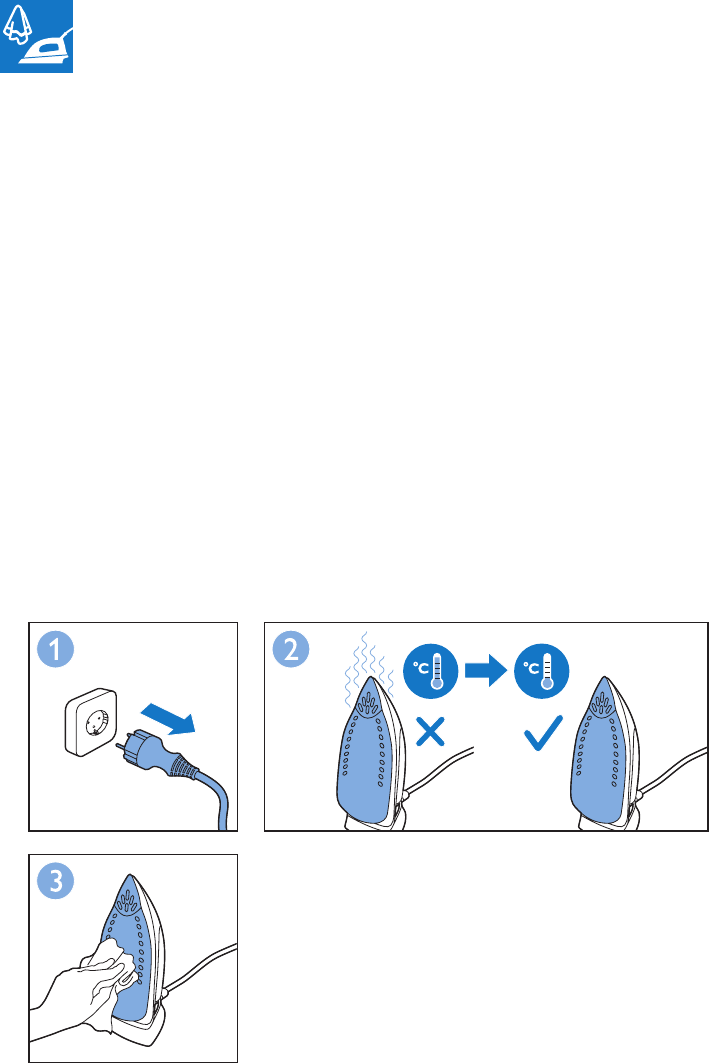 1

2

°C

°C

3