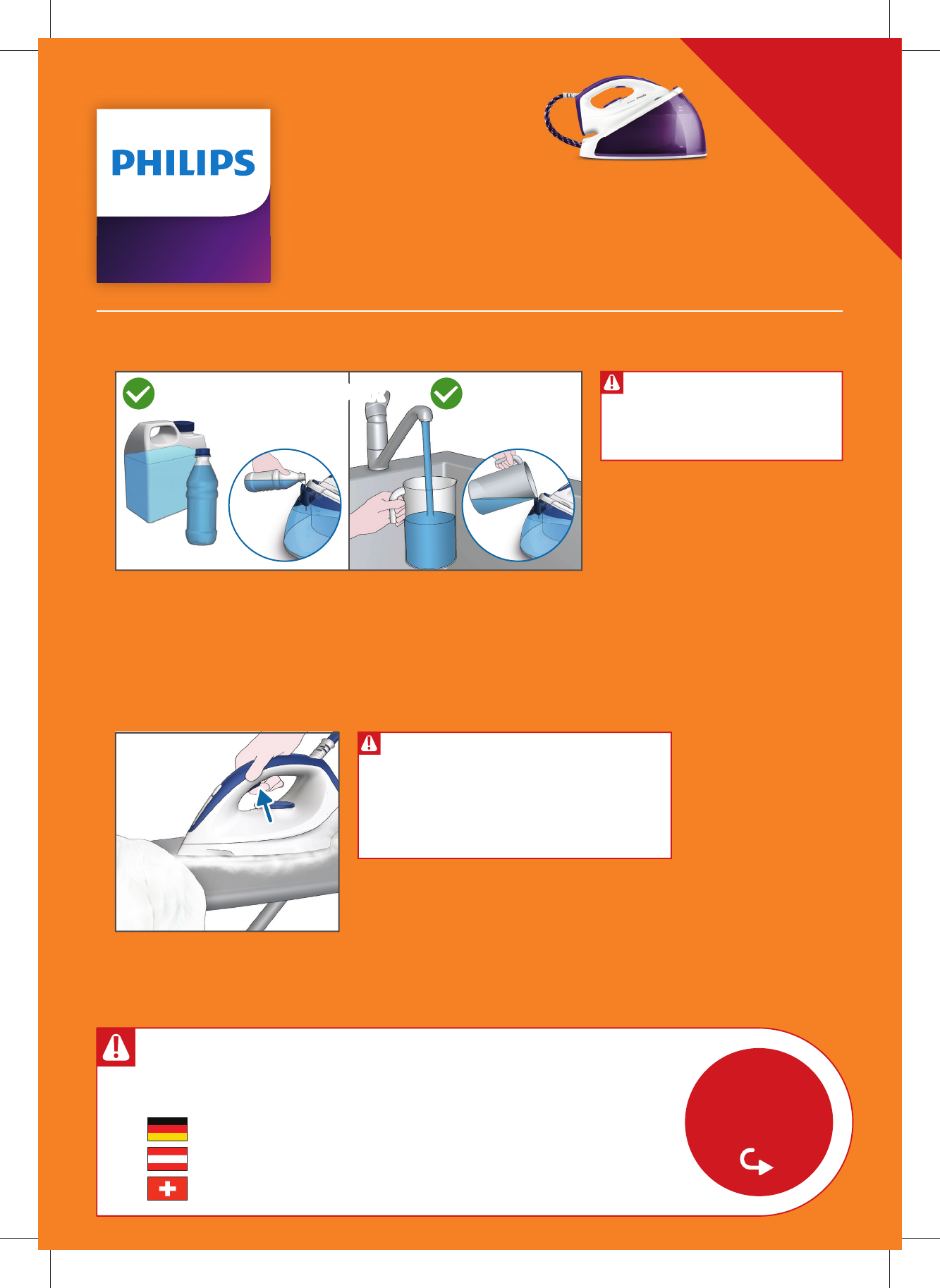 PHILIPS